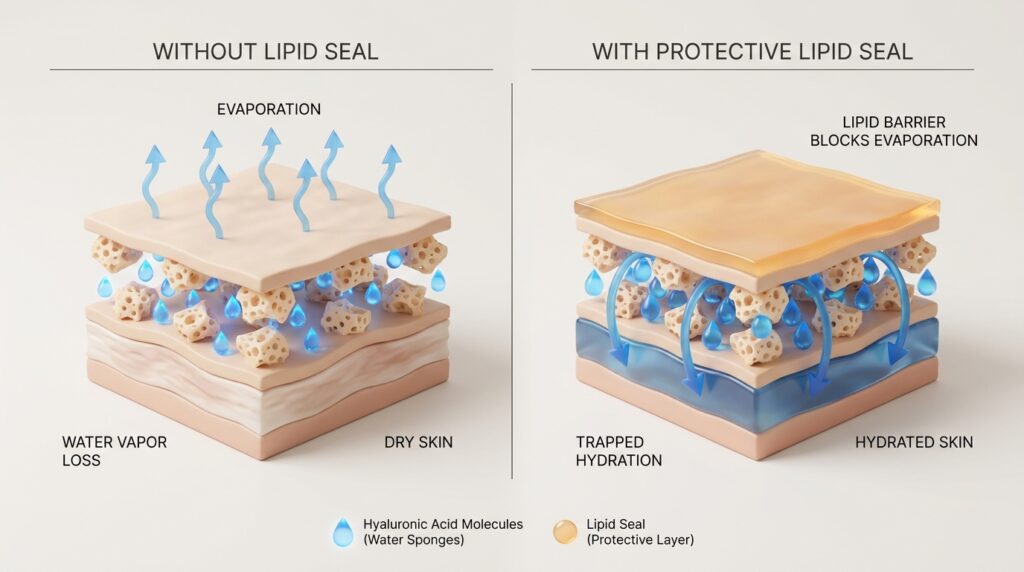 WITHOUT LIPID SEAL

EVAPORATION

WATER VAPOR LOSS

DRY SKIN

WITH PROTECTIVE LIPID SEAL

LIPID BARRIER BLOCKS EVAPORATION

TRAPPED HYDRATION

HYDRATED SKIN

Hyaluronic Acid Molecules (Water Sponges)

Lipid Seal (Protective Layer)