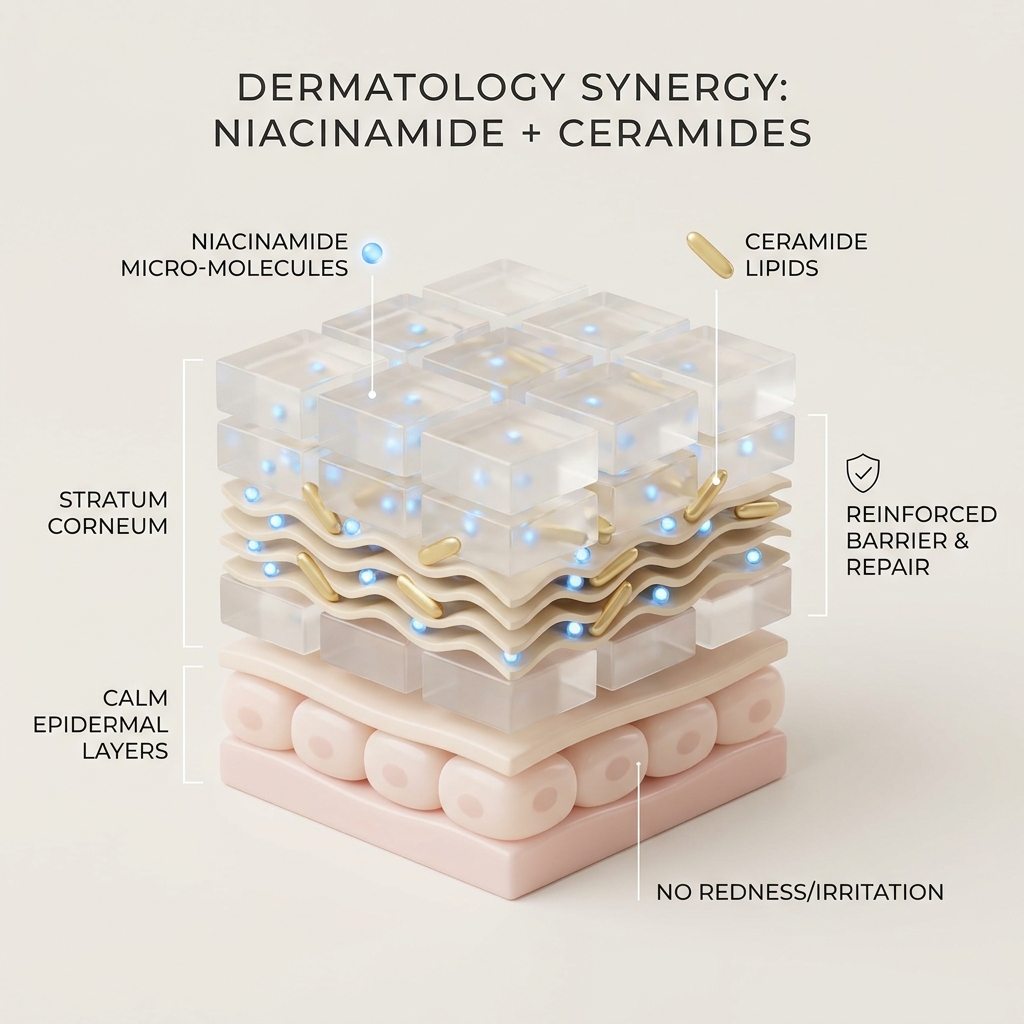 DERMATOLOGY SYNERGY: NIACINAMIDE + CERAMIDES

NIACINAMIDE MICRO-MOLECULES

CERAMIDE LIPIDS

STRATUM CORNEUM

REINFORCED BARRIER & REPAIR

CALM EPIDERMAL LAYERS

NO REDNESS/IRRITATION